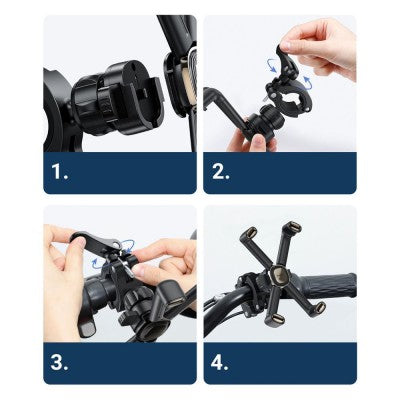 1.

2.

3.

4.